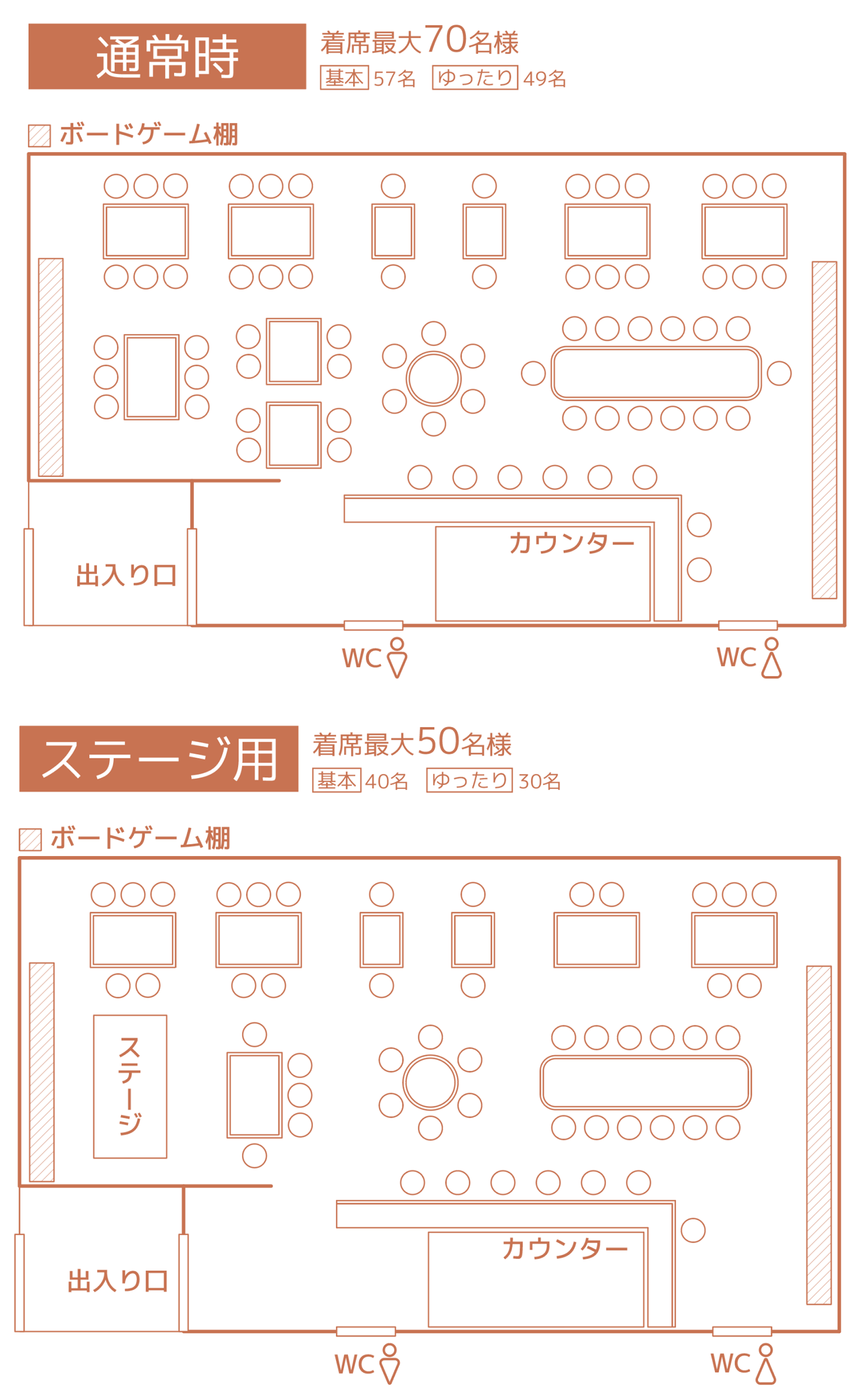 通常時

着席最大70名様

基本 57名 ゆったり 49名

ボードゲーム棚

カウンター

出入り口

WC

WC

ステージ用

着席最大50名様

基本 40名 ゆったり 30名

ボードゲーム棚

ステージ

カウンター

出入り口

WC

WC